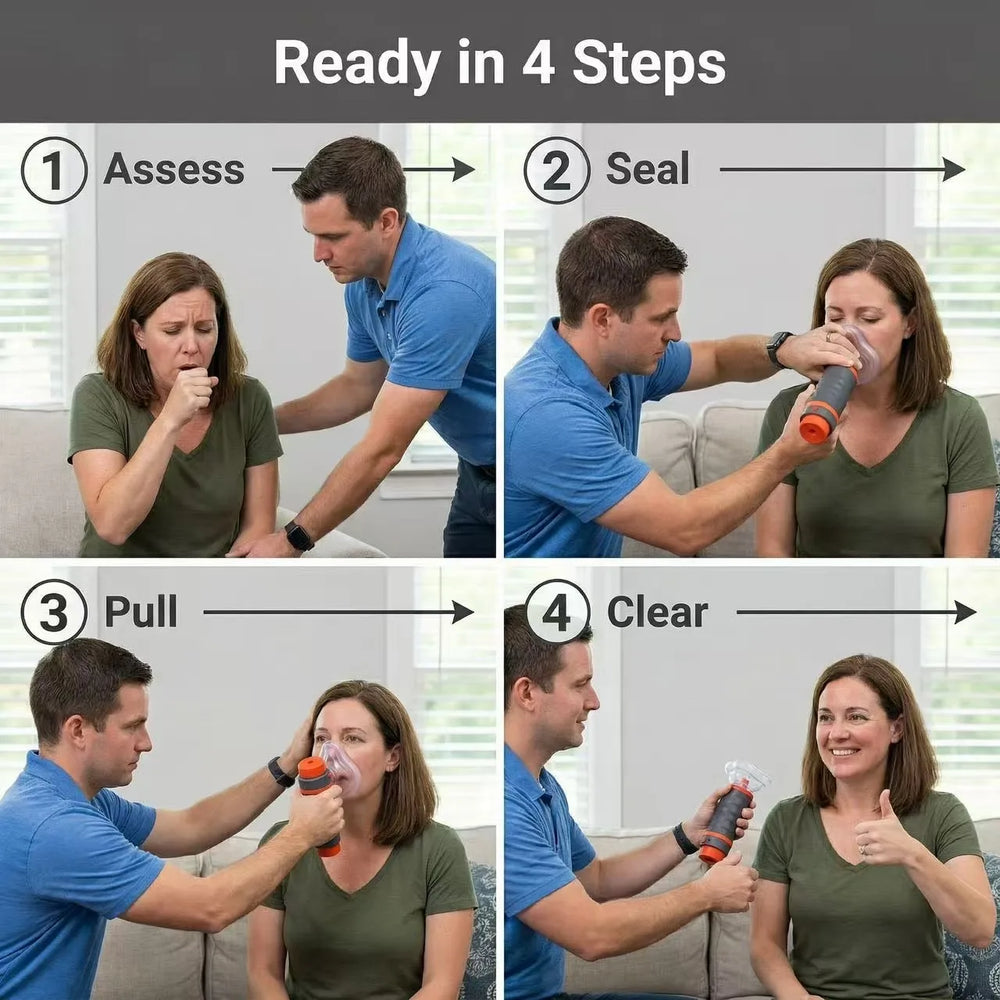 Ready in 4 Steps

1 Assess

2 Seal

3 Pull

4 Clear